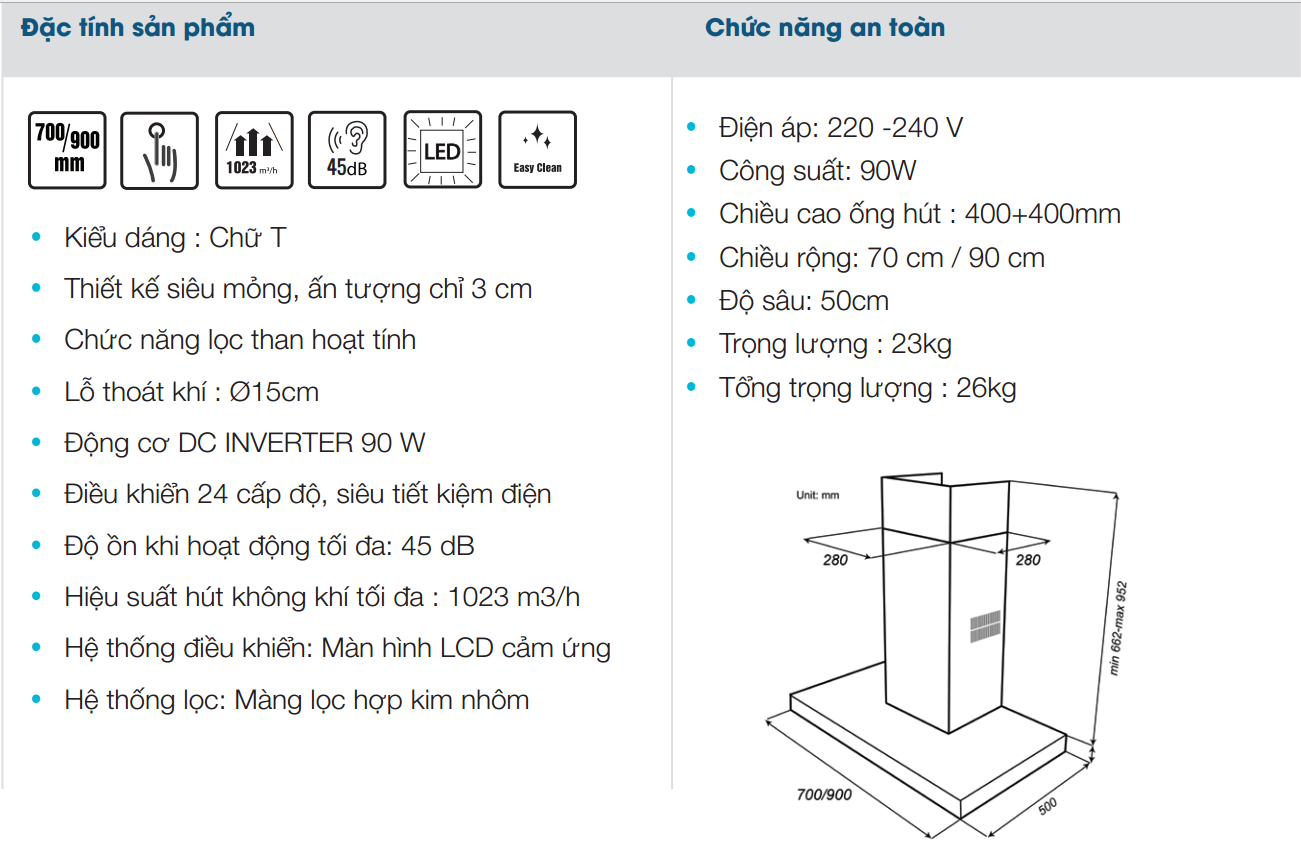 Đặc tính sản phẩm

700/900 mm

1023 m³/h

45dB

LED

Easy Clean

• Kiểu dáng : Chữ T
• Thiết kế siêu mỏng, ấn tượng chỉ 3 cm
• Chức năng lọc than hoạt tính
• Lỗ thoát khí : Ø15cm
• Động cơ DC INVERTER 90 W
• Điều khiển 24 cấp độ, siêu tiết kiệm điện
• Độ ồn khi hoạt động tối đa: 45 dB
• Hiệu suất hút không khí tối đa : 1023 m3/h
• Hệ thống điều khiển: Màn hình LCD cảm ứng
• Hệ thống lọc: Màng lọc hợp kim nhôm

Chức năng an toàn

• Điện áp: 220 -240 V
• Công suất: 90W
• Chiều cao ống hút : 400+400mm
• Chiều rộng: 70 cm / 90 cm
• Độ sâu: 50cm
• Trọng lượng : 23kg
• Tổng trọng lượng : 26kg

Unit: mm

280

280

min 662-max 952

700/900

500